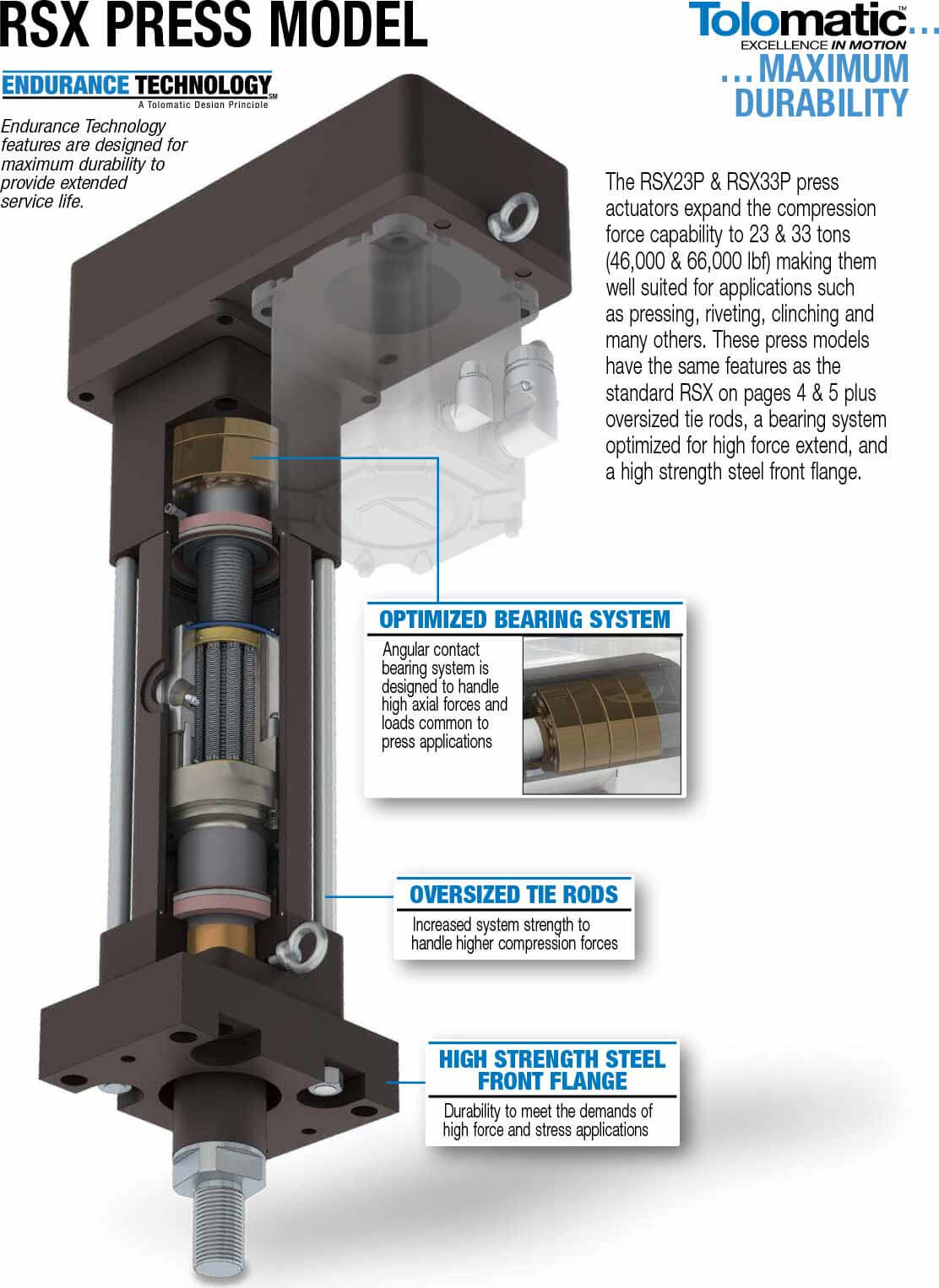 RSX PRESS MODEL

Tolomatic™...
EXCELLENCE IN MOTION
...MAXIMUM DURABILITY

ENDURANCE TECHNOLOGY℠
A Tolomatic Design Principle

Endurance Technology features are designed for maximum durability to provide extended service life.

The RSX23P & RSX33P press actuators expand the compression force capability to 23 & 33 tons (46,000 & 66,000 lbf) making them well suited for applications such as pressing, riveting, clinching and many others. These press models have the same features as the standard RSX on pages 4 & 5 plus oversized tie rods, a bearing system optimized for high force extend, and a high strength steel front flange.

OPTIMIZED BEARING SYSTEM
Angular contact bearing system is designed to handle high axial forces and loads common to press applications

OVERSIZED TIE RODS
Increased system strength to handle higher compression forces

HIGH STRENGTH STEEL FRONT FLANGE
Durability to meet the demands of high force and stress applications